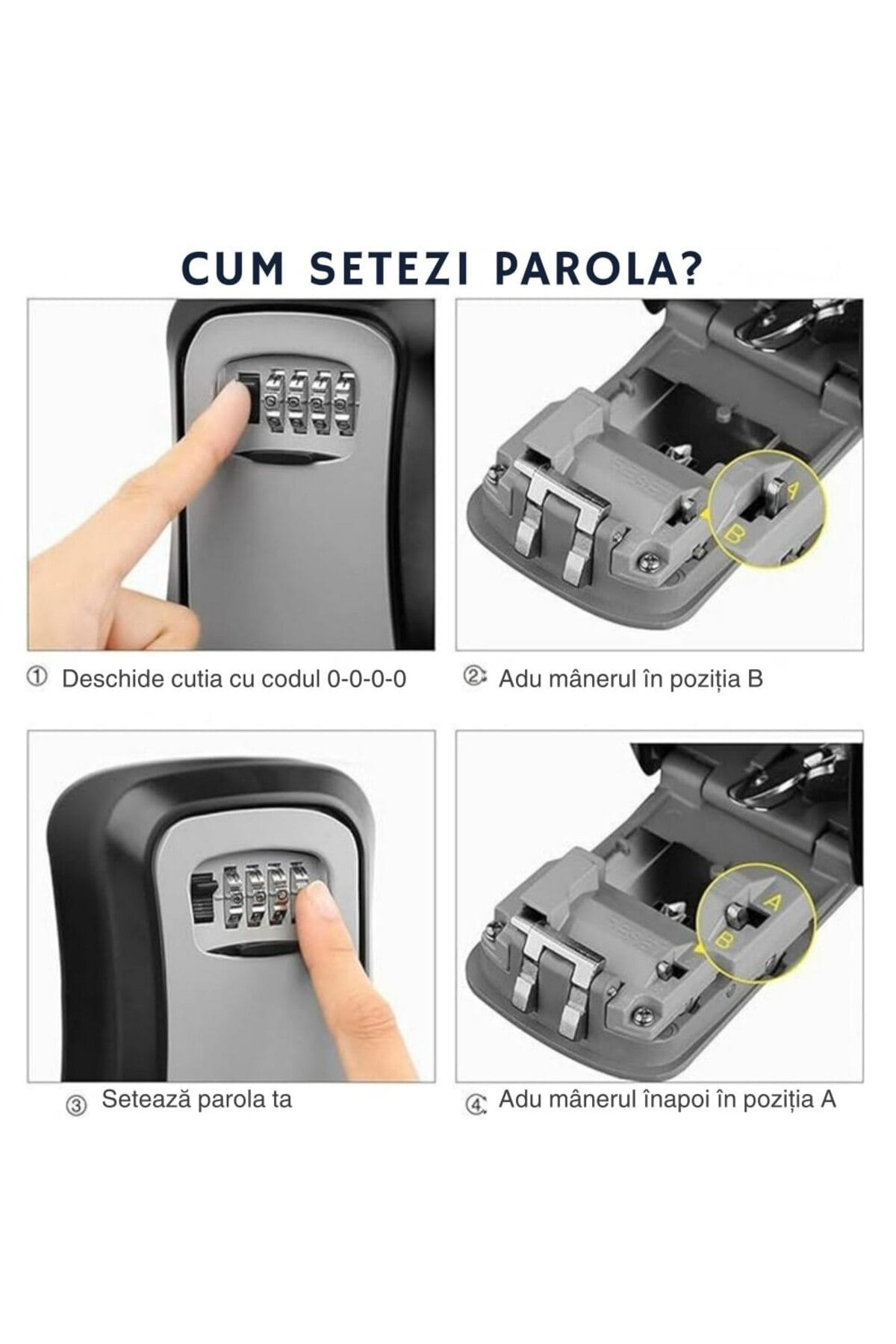 CUM SETEZI PAROLA?

A

B

① Deschide cutia cu codul 0-0-0-0

② Adu mânerul în poziția B

A

B

③ Setează parola ta

④ Adu mânerul înapoi în poziția A