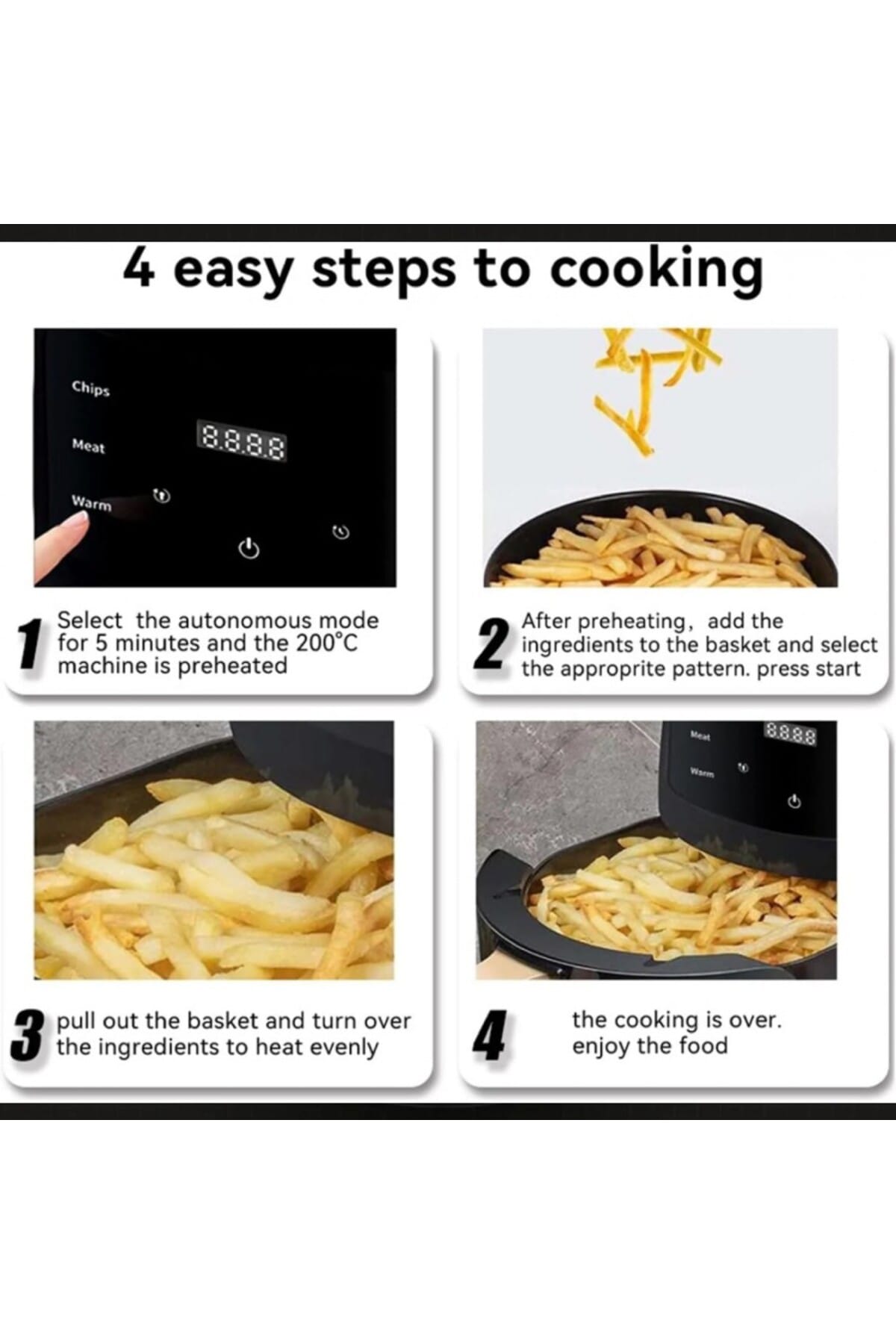 4 easy steps to cooking

Chips

Meat

Warm

8.8.8.8

1 Select the autonomous mode for 5 minutes and the 200°C machine is preheated

2 After preheating, add the ingredients to the basket and select the approprite pattern. press start

Meat

Warm

8.8.8.8

3 pull out the basket and turn over the ingredients to heat evenly

4 the cooking is over. enjoy the food