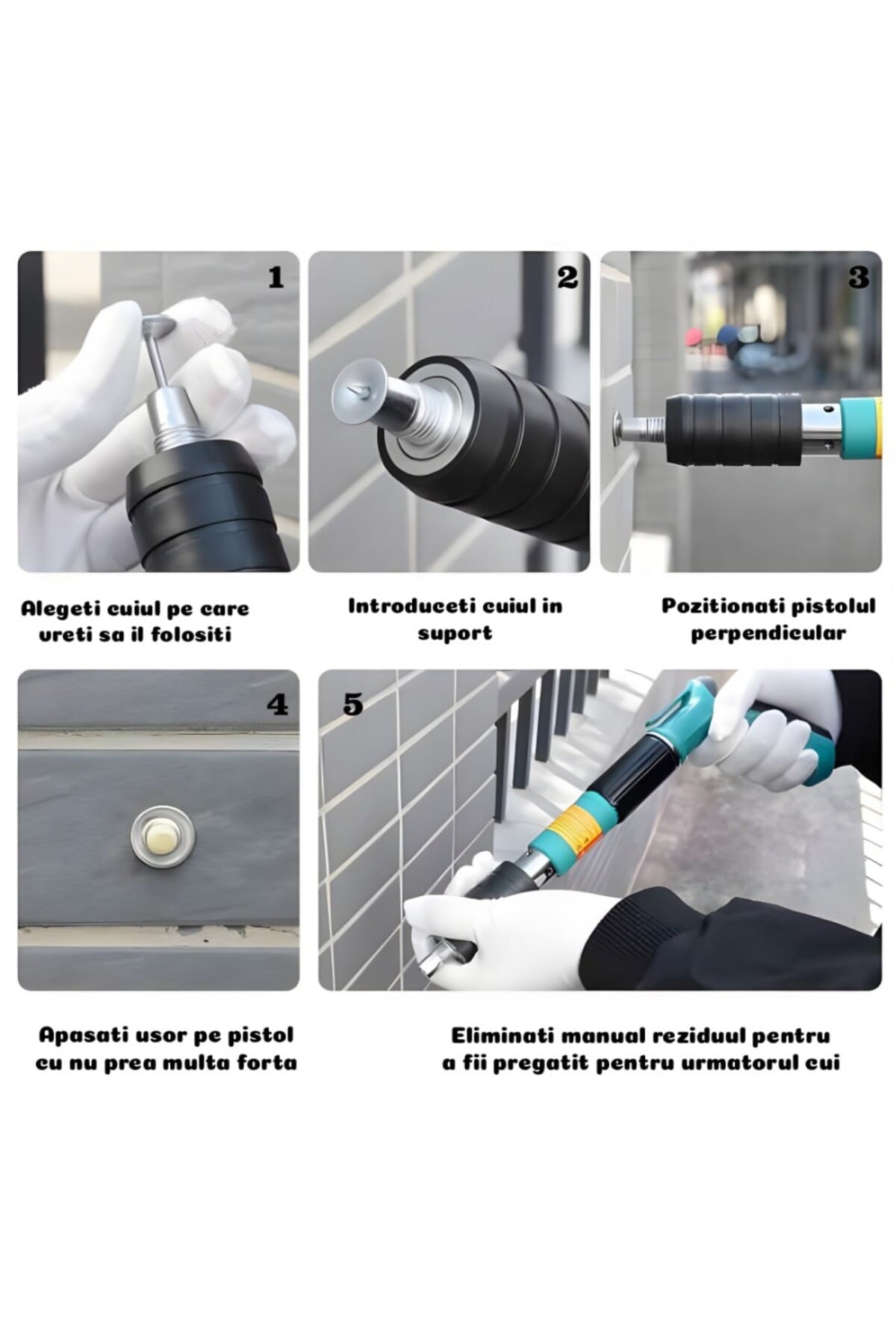 1

2

3

Alegeti cuiul pe care vreti sa il folositi

Introduceti cuiul in suport

Pozitionati pistolul perpendicular

4

5

Apasati usor pe pistol cu nu prea multa forta

Eliminati manual reziduul pentru a fii pregatit pentru urmatorul cui